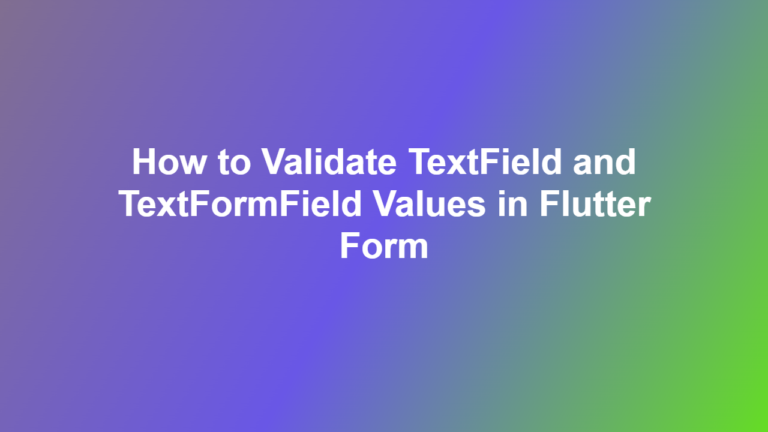 How to Validate TextField and TextFormField Values in Flutter Form